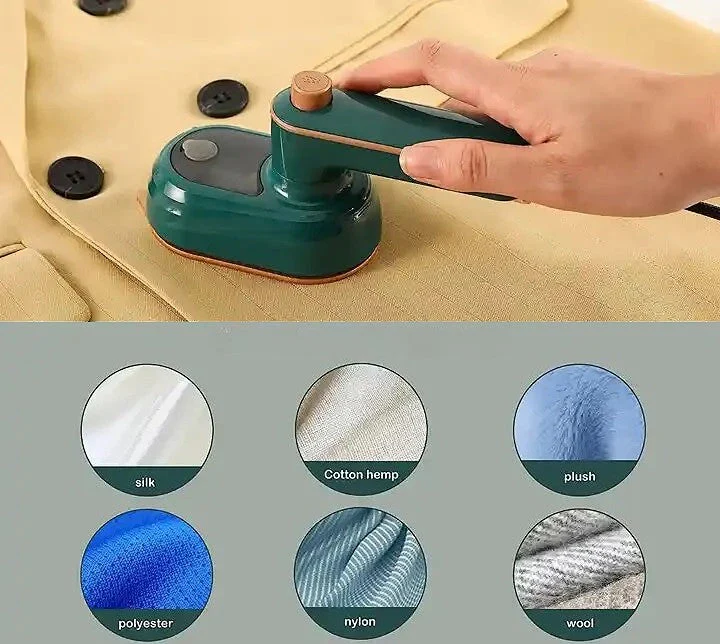 silk

Cotton hemp

plush

polyester

nylon

wool